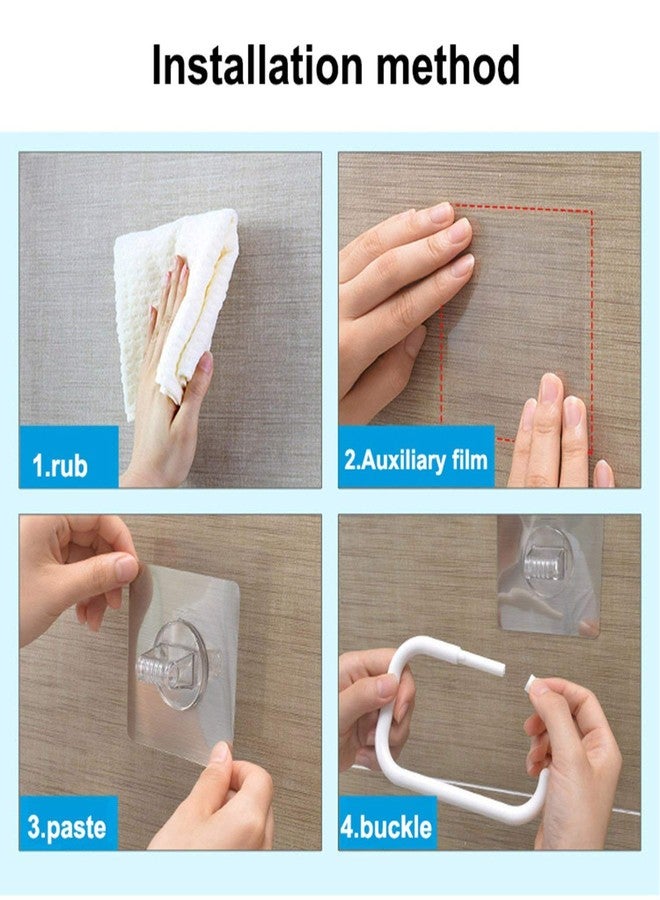 Installation method

1.rub

2.Auxiliary film

3.paste

4.buckle